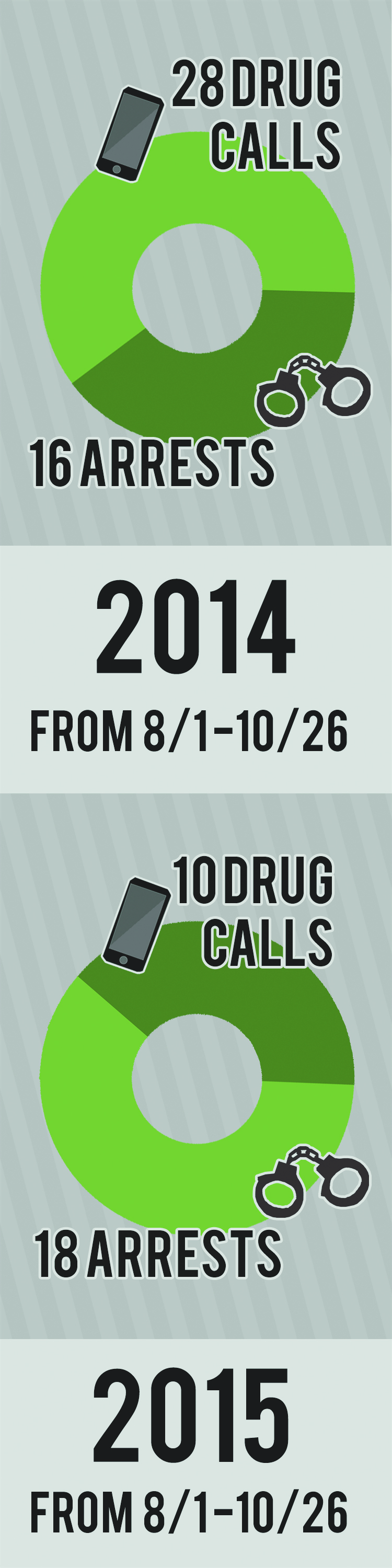 28 DRUG CALLS

16 ARRESTS

2014

FROM 8/1-10/26

10 DRUG CALLS

18 ARRESTS

2015

FROM 8/1-10/26