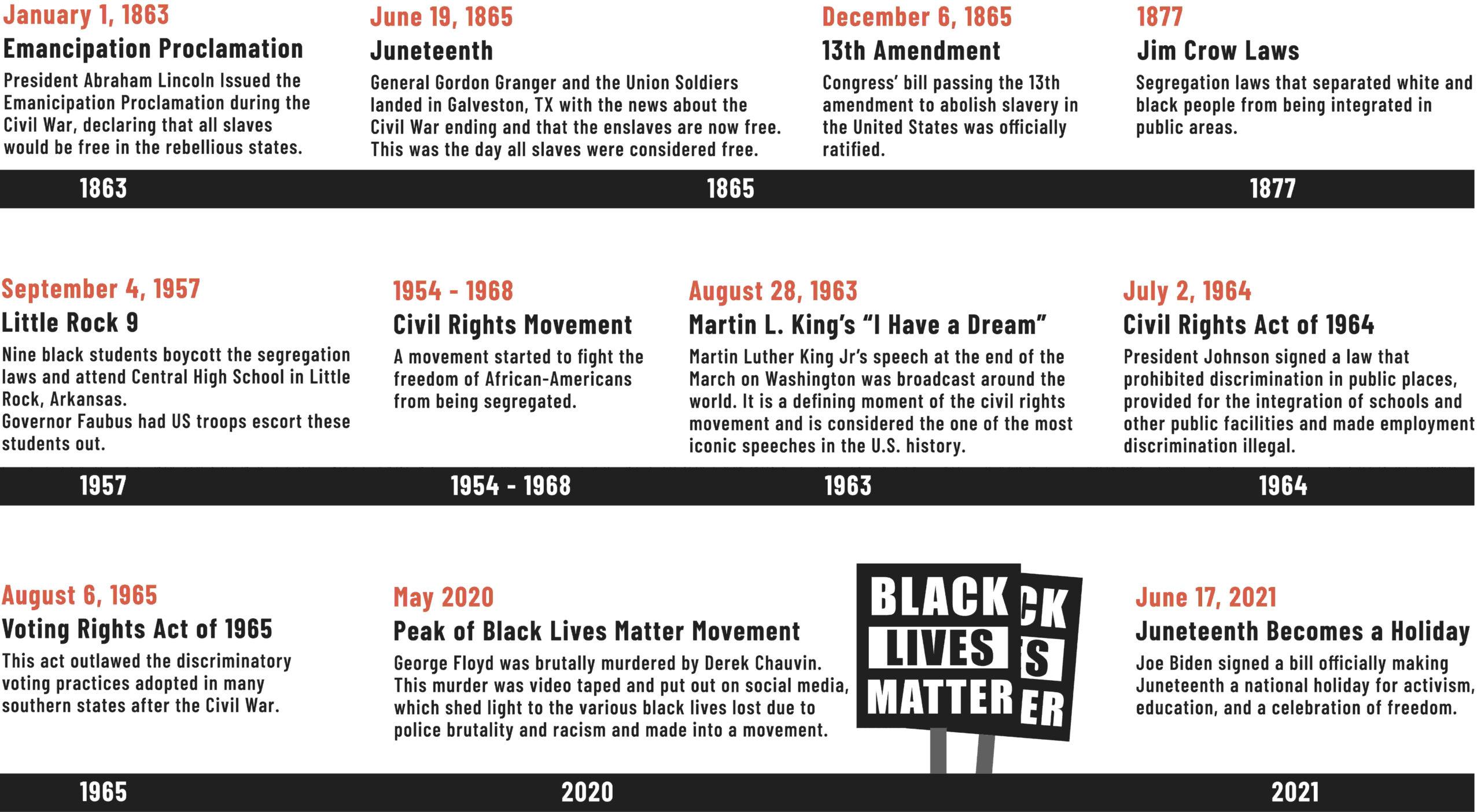 January 1, 1863
Emancipation Proclamation
President Abraham Lincoln Issued the Emanicipation Proclamation during the Civil War, declaring that all slaves would be free in the rebellious states.

June 19, 1865
Juneteenth
General Gordon Granger and the Union Soldiers landed in Galveston, TX with the news about the Civil War ending and that the enslaves are now free. This was the day all slaves were considered free.

December 6, 1865
13th Amendment
Congress' bill passing the 13th amendment to abolish slavery in the United States was officially ratified.

1877
Jim Crow Laws
Segregation laws that separated white and black people from being integrated in public areas.

1863

1865

1877

September 4, 1957
Little Rock 9
Nine black students boycott the segregation laws and attend Central High School in Little Rock, Arkansas.
Governor Faubus had US troops escort these students out.

1954 - 1968
Civil Rights Movement
A movement started to fight the freedom of African-Americans from being segregated.

August 28, 1963
Martin L. King's "I Have a Dream"
Martin Luther King Jr's speech at the end of the March on Washington was broadcast around the world. It is a defining moment of the civil rights movement and is considered the one of the most iconic speeches in the U.S. history.

July 2, 1964
Civil Rights Act of 1964
President Johnson signed a law that prohibited discrimination in public places, provided for the integration of schools and other public facilities and made employment discrimination illegal.

1957

1954 - 1968

1963

1964

August 6, 1965
Voting Rights Act of 1965
This act outlawed the discriminatory voting practices adopted in many southern states after the Civil War.

May 2020
Peak of Black Lives Matter Movement
George Floyd was brutally murdered by Derek Chauvin. This murder was video taped and put out on social media, which shed light to the various black lives lost due to police brutality and racism and made into a movement.

BLACK LIVES MATTER
CK S ER

June 17, 2021
Juneteenth Becomes a Holiday
Joe Biden signed a bill officially making Juneteenth a national holiday for activism, education, and a celebration of freedom.

1965

2020

2021